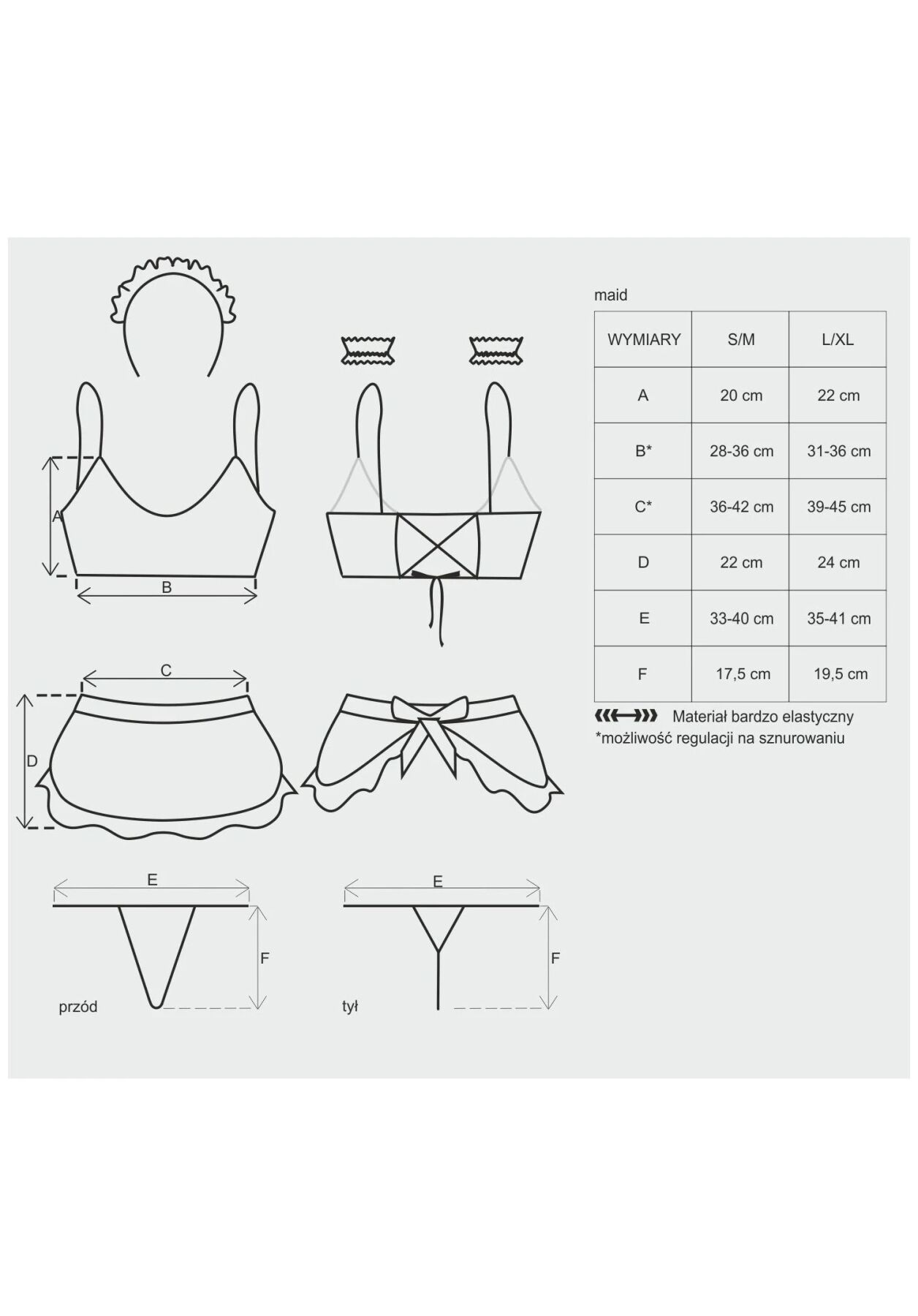 A

B

C

D

E

F

przód

E

F

tył

maid

| WYMIARY | S/M | L/XL |
|---|---|---|
| A | 20 cm | 22 cm |
| B* | 28-36 cm | 31-36 cm |
| C* | 36-42 cm | 39-45 cm |
| D | 22 cm | 24 cm |
| E | 33-40 cm | 35-41 cm |
| F | 17,5 cm | 19,5 cm |

Materiał bardzo elastyczny
*możliwość regulacji na sznurowaniu