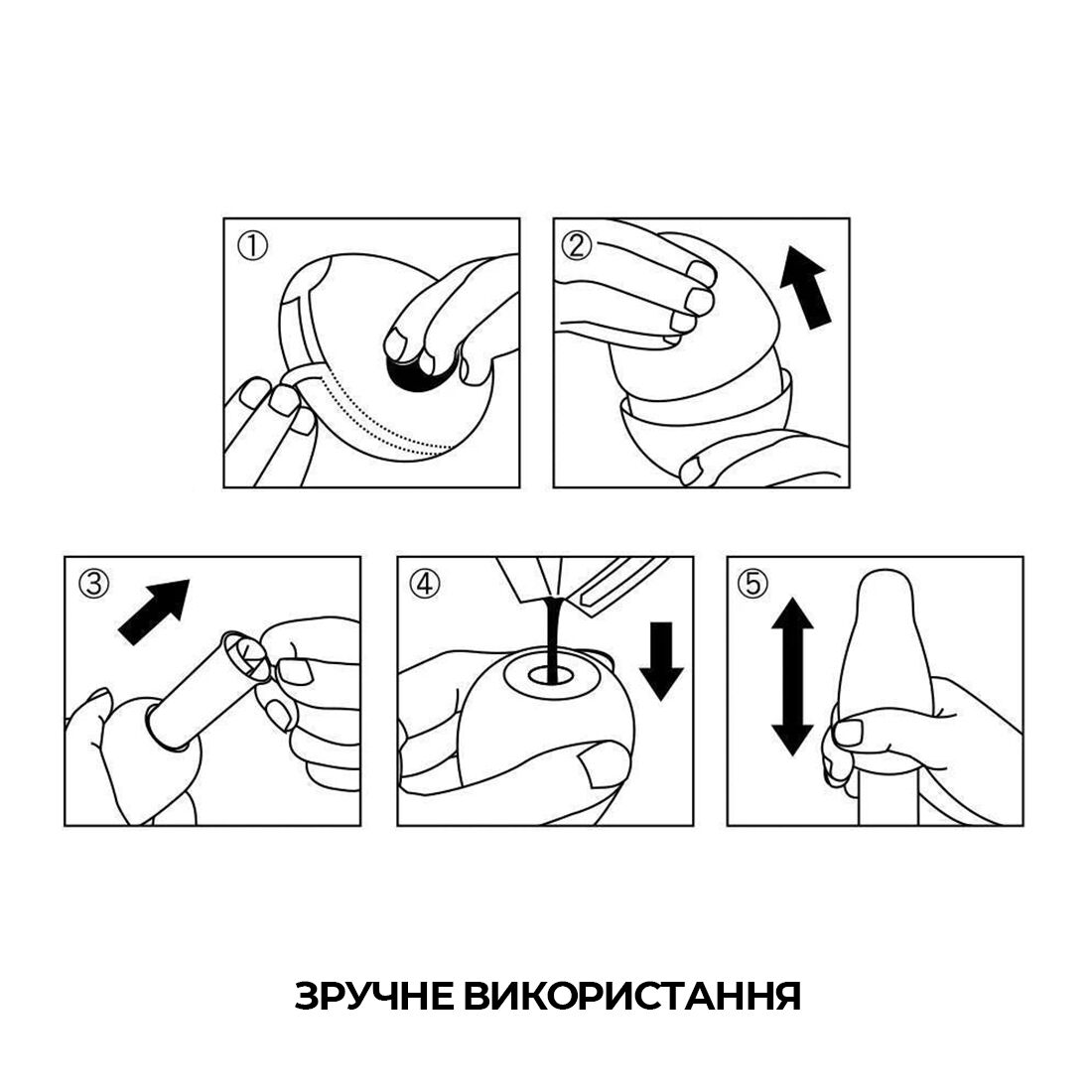 ①

②

③

④

⑤

ЗРУЧНЕ ВИКОРИСТАННЯ