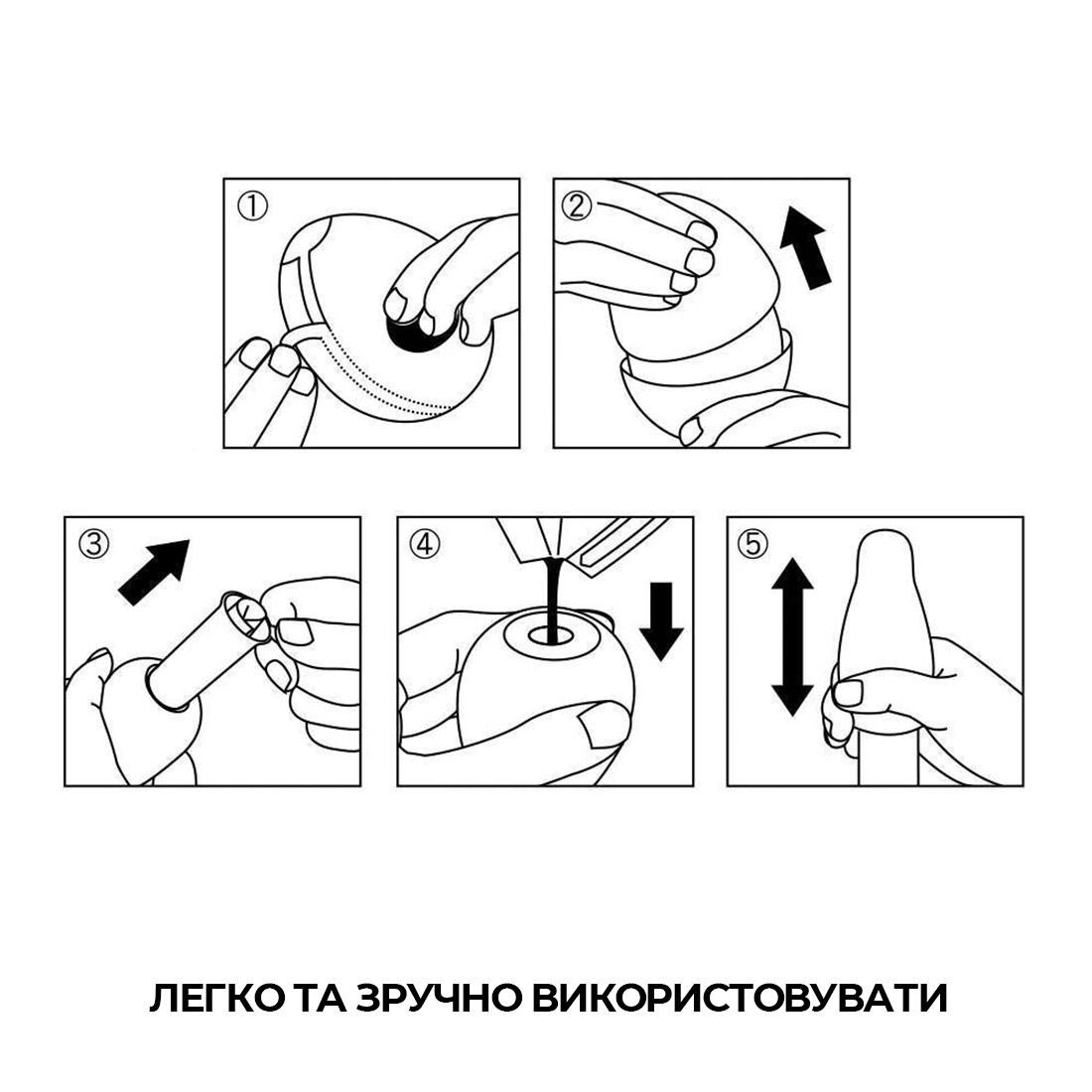 ①

②

③

④

⑤

ЛЕГКО ТА ЗРУЧНО ВИКОРИСТОВУВАТИ